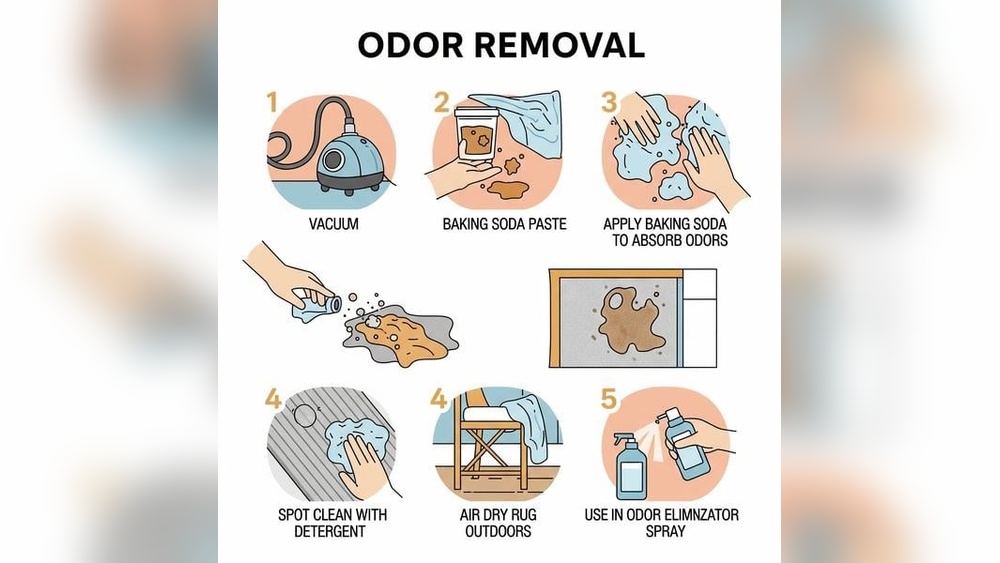 ODOR REMOVAL

1
VACUUM

2
BAKING SODA PASTE

3
APPLY BAKING SODA TO ABSORB ODORS

4
SPOT CLEAN WITH DETERGENT

4
AIR DRY RUG OUTDOORS

5
USE IN ODOR ELIMNZATOR SPRAY