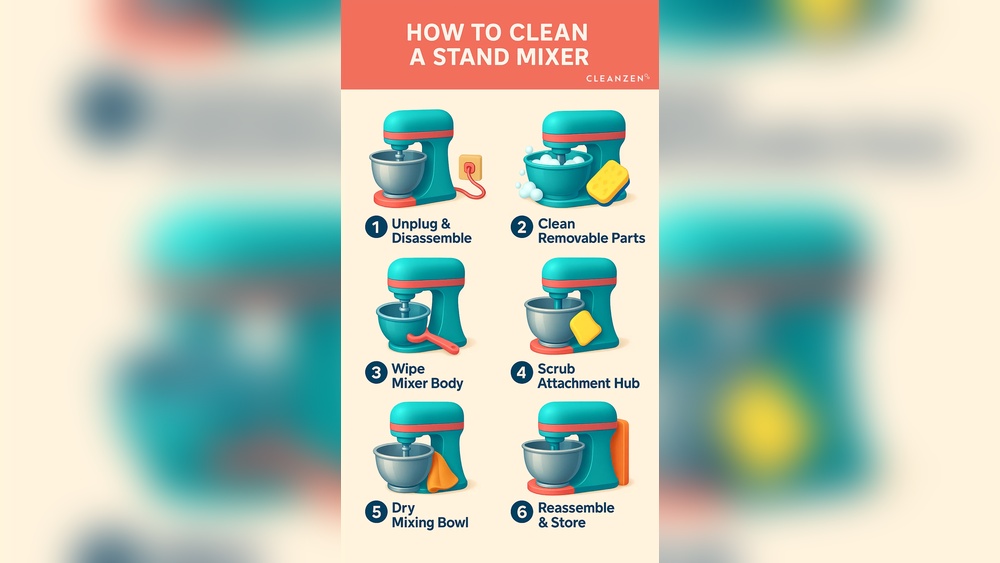 HOW TO CLEAN A STAND MIXER

CLEANZEN

1 Unplug & Disassemble

2 Clean Removable Parts

3 Wipe Mixer Body

4 Scrub Attachment Hub

5 Dry Mixing Bowl

6 Reassemble & Store